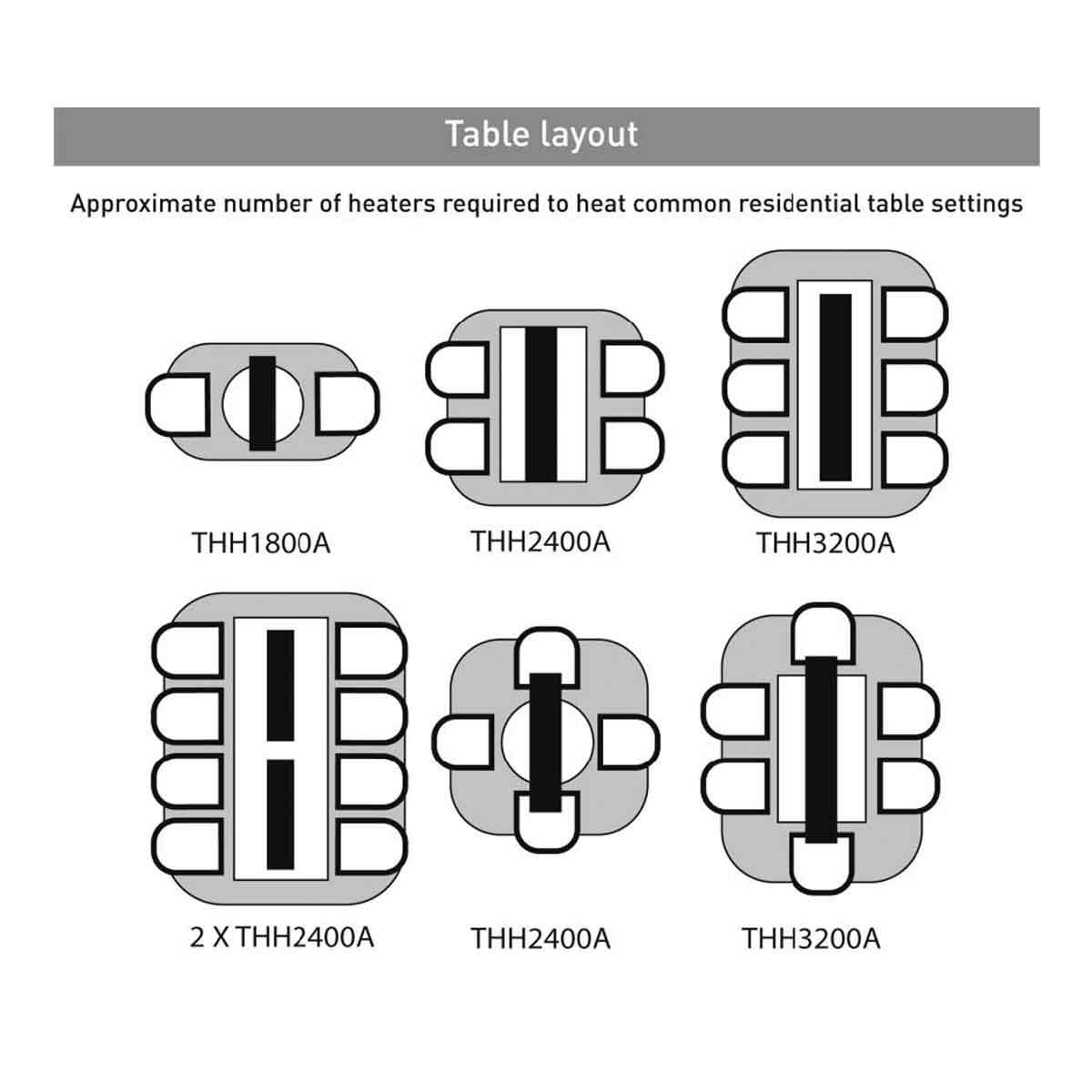 Table layout

Approximate number of heaters required to heat common residential table settings

THH1800A

THH2400A

THH3200A

2 X THH2400A

THH2400A

THH3200A