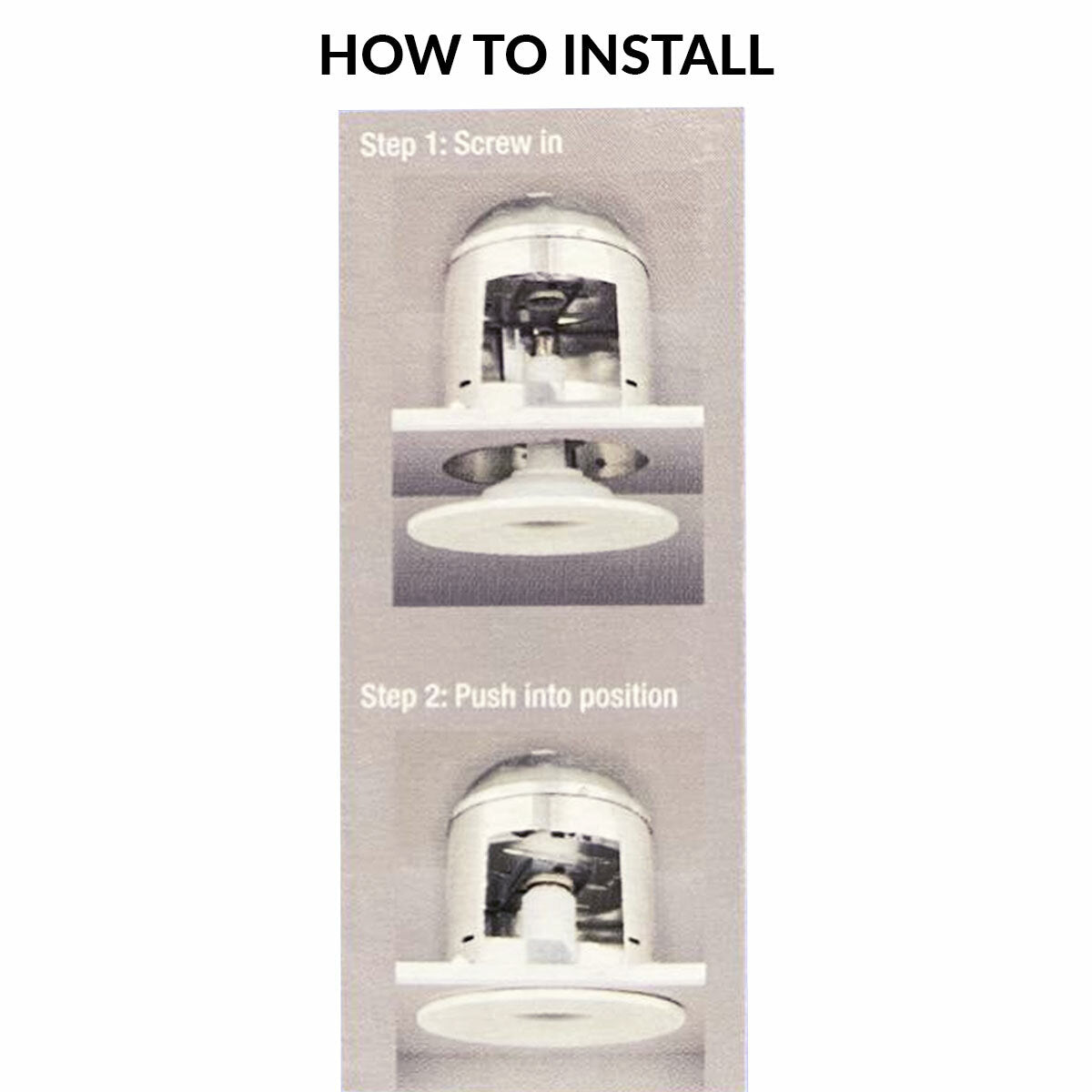 HOW TO INSTALL

Step 1: Screw in

Step 2: Push into position